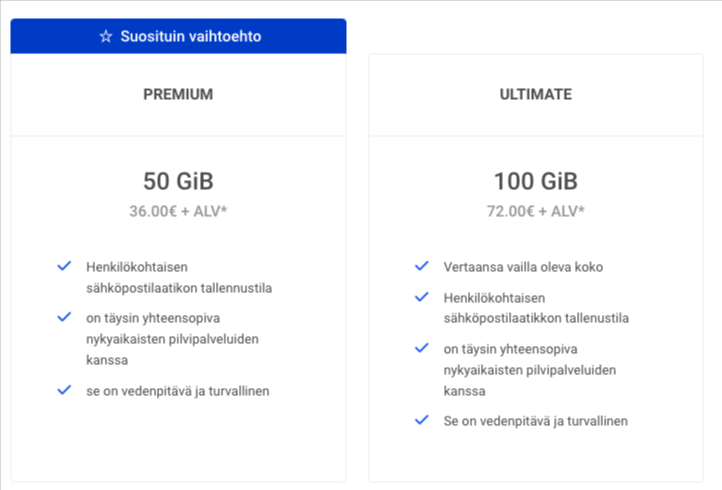 ☆ Suosituin vaihtoehto

PREMIUM

50 GiB
36.00€ + ALV*

Henkilökohtaisen sähköpostilaatikon tallennustila

on täysin yhteensopiva nykyaikaisten pilvipalveluiden kanssa

se on vedenpitävä ja turvallinen

ULTIMATE

100 GiB
72.00€ + ALV*

Vertaansa vailla oleva koko

Henkilökohtaisen sähköpostilaatikkon tallenustila

on täysin yhteensopiva nykyaikaisten pilvipalveluiden kanssa

Se on vedenpitävä ja turvallinen